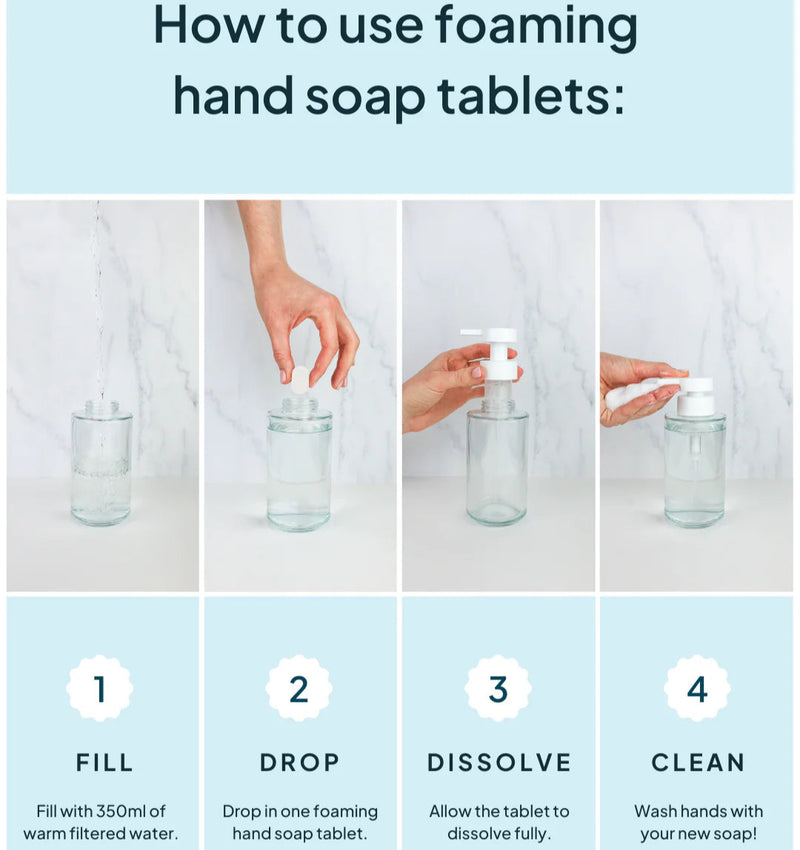 How to use foaming hand soap tablets:

1

FILL

Fill with 350ml of warm filtered water.

2

DROP

Drop in one foaming hand soap tablet.

3

DISSOLVE

Allow the tablet to dissolve fully.

4

CLEAN

Wash hands with your new soap!